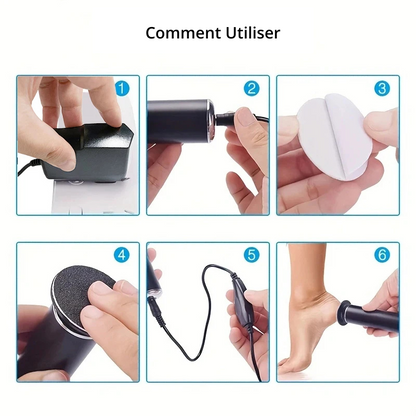 Comment Utiliser

1

2

3

4

5

6